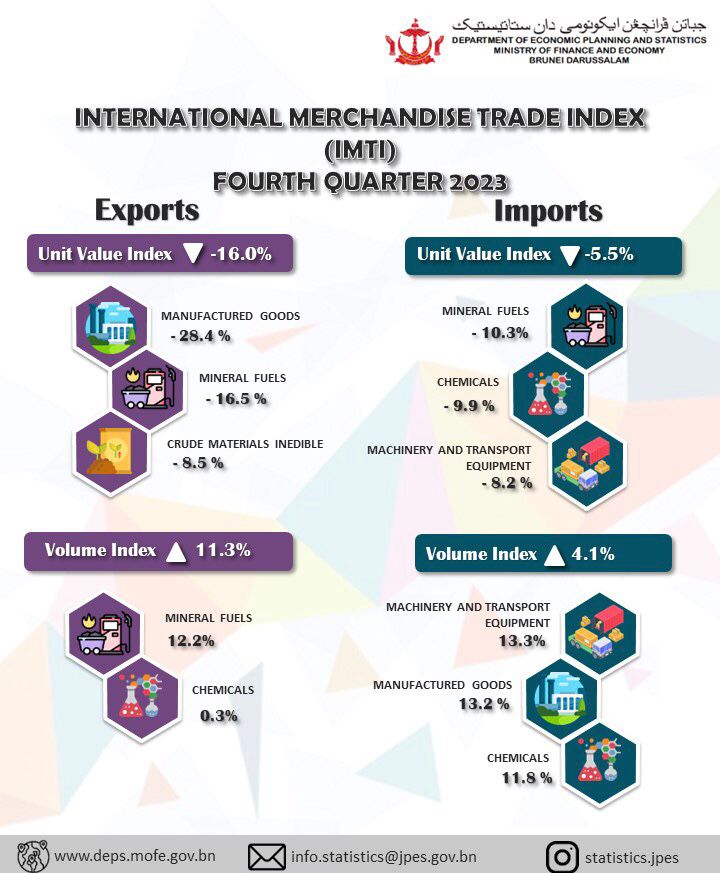 جابتن ڤرانچڠن ايكونومي دان ستاتيستيک
DEPARTMENT OF ECONOMIC PLANNING AND STATISTICS
MINISTRY OF FINANCE AND ECONOMY
BRUNEI DARUSSALAM

INTERNATIONAL MERCHANDISE TRADE INDEX (IMTI)
FOURTH QUARTER 2023

Exports

Unit Value Index ▼ -16.0%

MANUFACTURED GOODS
- 28.4 %

MINERAL FUELS
- 16.5 %

CRUDE MATERIALS INEDIBLE
- 8.5 %

Volume Index ▲ 11.3%

MINERAL FUELS
12.2%

CHEMICALS
0.3%

Imports

Unit Value Index ▼ -5.5%

MINERAL FUELS
- 10.3%

CHEMICALS
- 9.9 %

MACHINERY AND TRANSPORT EQUIPMENT
- 8.2 %

Volume Index ▲ 4.1%

MACHINERY AND TRANSPORT EQUIPMENT
13.3%

MANUFACTURED GOODS
13.2 %

CHEMICALS
11.8 %

www.deps.mofe.gov.bn
info.statistics@jpes.gov.bn
statistics.jpes